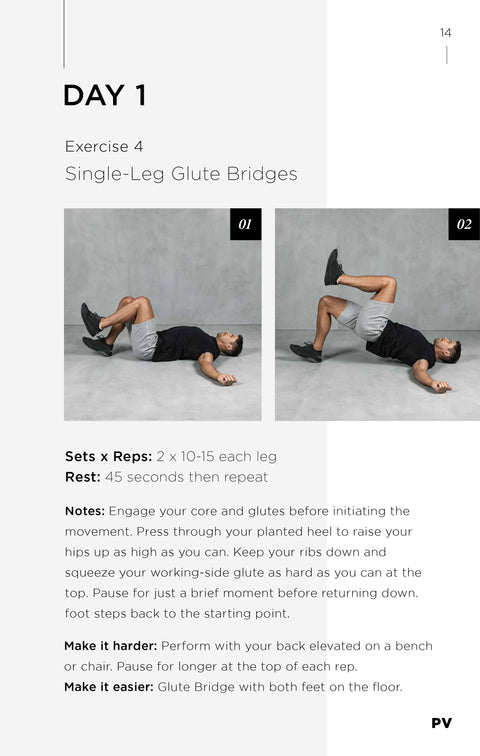 14

DAY 1

Exercise 4

Single-Leg Glute Bridges

01

02

Sets x Reps: 2 x 10-15 each leg
Rest: 45 seconds then repeat

Notes: Engage your core and glutes before initiating the movement. Press through your planted heel to raise your hips up as high as you can. Keep your ribs down and squeeze your working-side glute as hard as you can at the top. Pause for just a brief moment before returning down. foot steps back to the starting point.

Make it harder: Perform with your back elevated on a bench or chair. Pause for longer at the top of each rep.
Make it easier: Glute Bridge with both feet on the floor.

PV